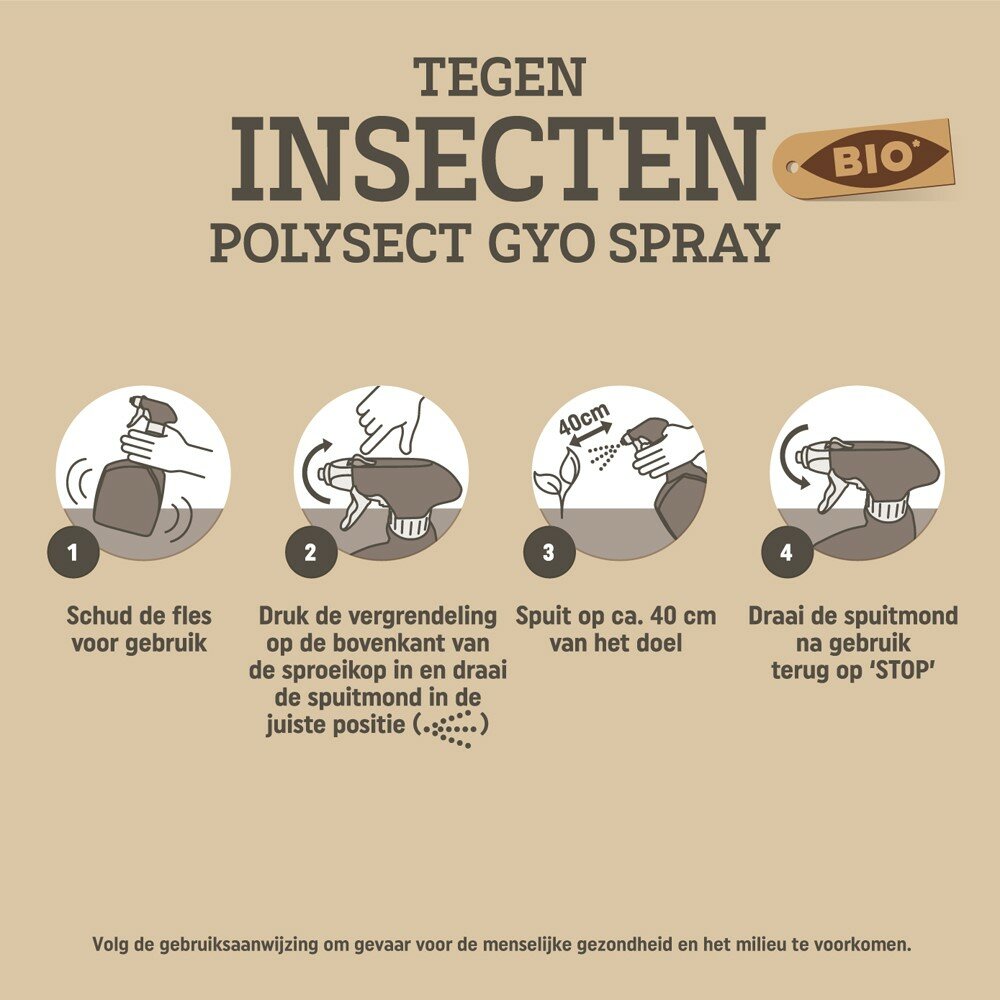 TEGEN
INSECTEN
BIO*
POLYSECT GYO SPRAY

40cm

1
Schud de fles voor gebruik

2
Druk de vergrendeling op de bovenkant van de sproeikop in en draai de spuitmond in de juiste positie ( )

3
Spuit op ca. 40 cm van het doel

4
Draai de spuitmond na gebruik terug op 'STOP'

Volg de gebruiksaanwijzing om gevaar voor de menselijke gezondheid en het milieu te voorkomen.